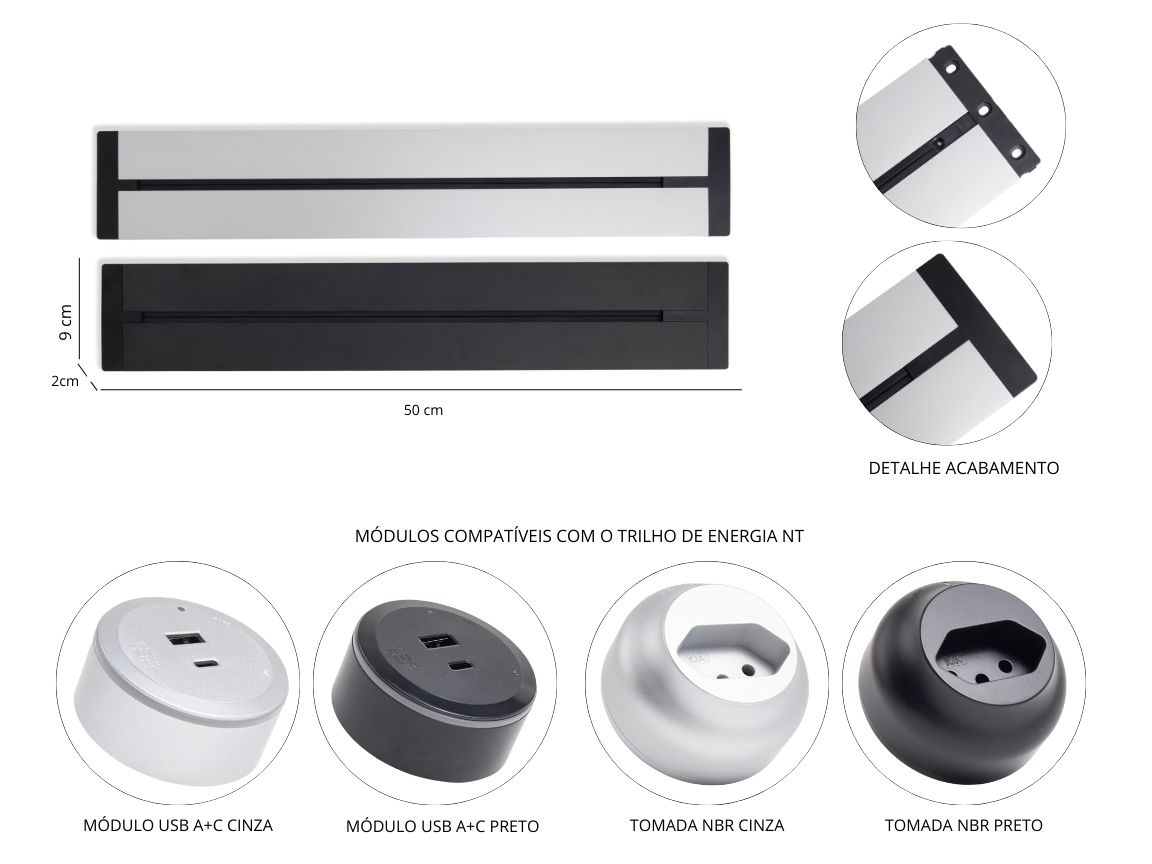 9 cm

2cm

50 cm

DETALHE ACABAMENTO

MÓDULOS COMPATÍVEIS COM O TRILHO DE ENERGIA NT

MÓDULO USB A+C CINZA

MÓDULO USB A+C PRETO

TOMADA NBR CINZA

TOMADA NBR PRETO